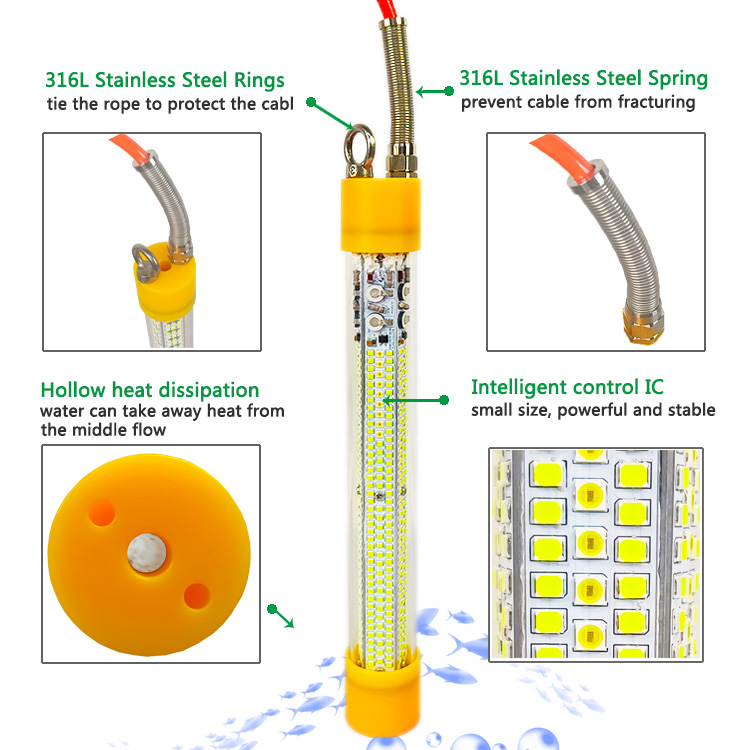 316L Stainless Steel Rings
tie the rope to protect the cabl

316L Stainless Steel Spring
prevent cable from fracturing

Hollow heat dissipation
water can take away heat from the middle flow

Intelligent control IC
small size, powerful and stable